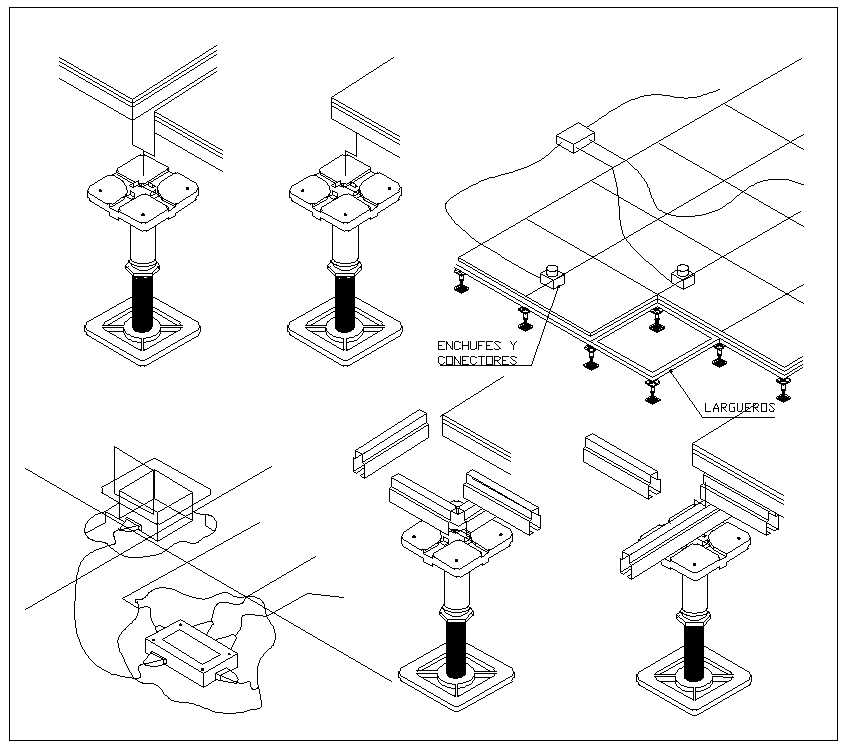 ENCHUFES Y CONECTORES

LARGUEROS