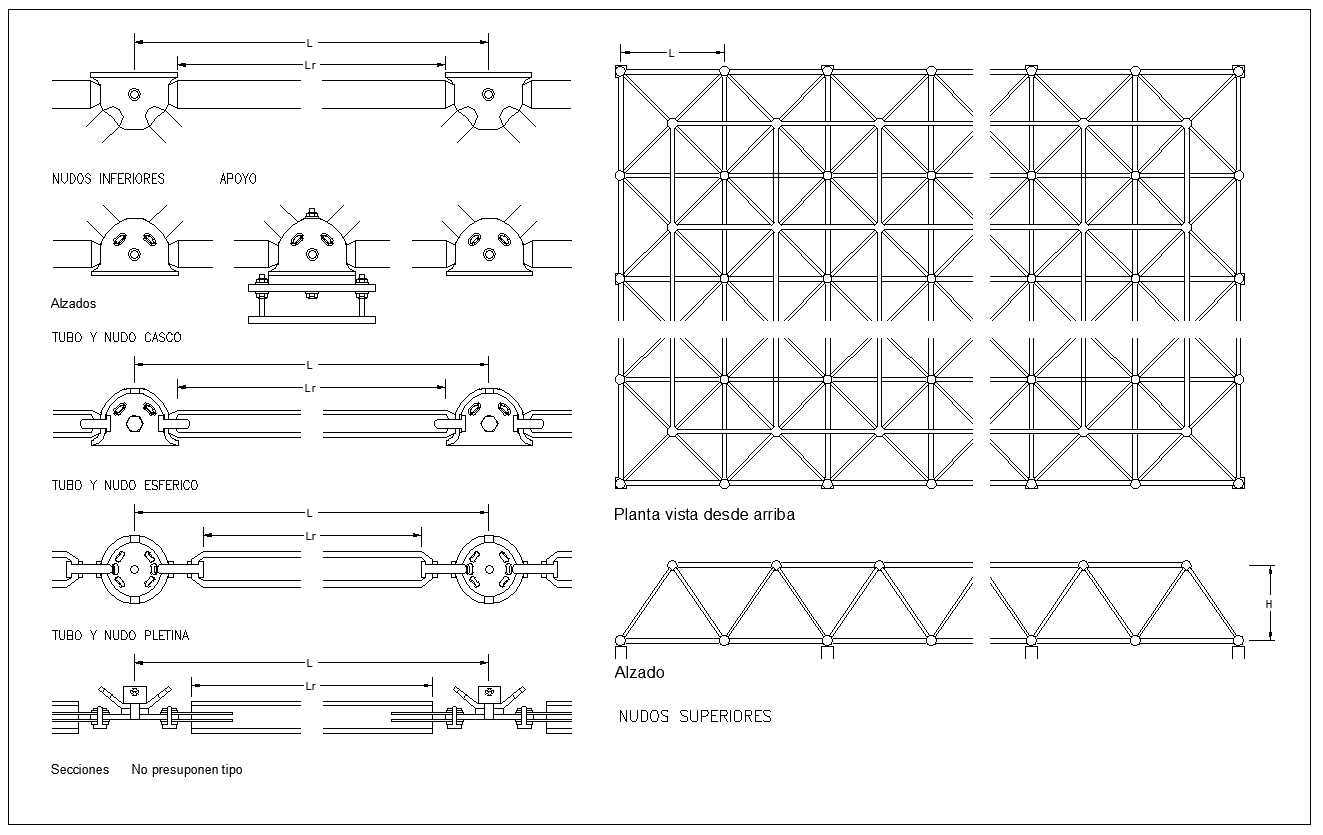 L

Lr

NUDOS INFERIORES APOYO

Alzados

TUBO Y NUDO CASCO

L

Lr

TUBO Y NUDO ESFERICO

L

Lr

TUBO Y NUDO PLETINA

L

Lr

Secciones No presuponen tipo

L

Planta vista desde arriba

H

Alzado

NUDOS SUPERIORES